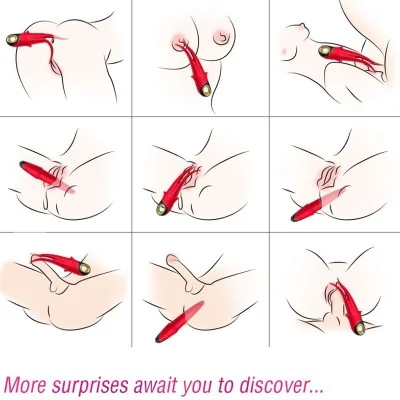 More surprises await you to discover...